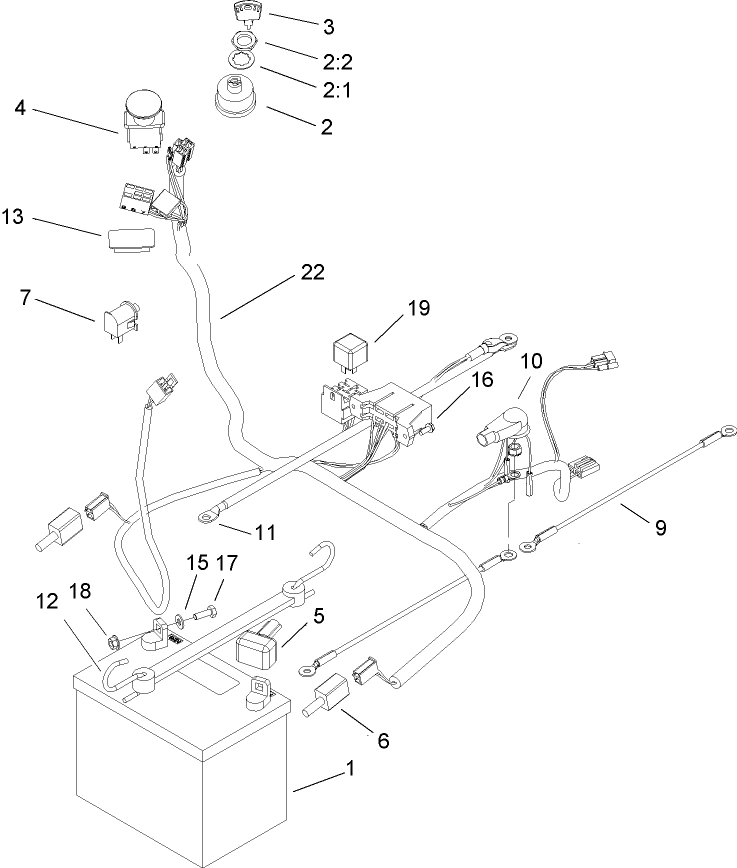 3
2:2
2:1
2
4
13
22
7
19
10
16
11
9
15
17
18
12
5
6
1